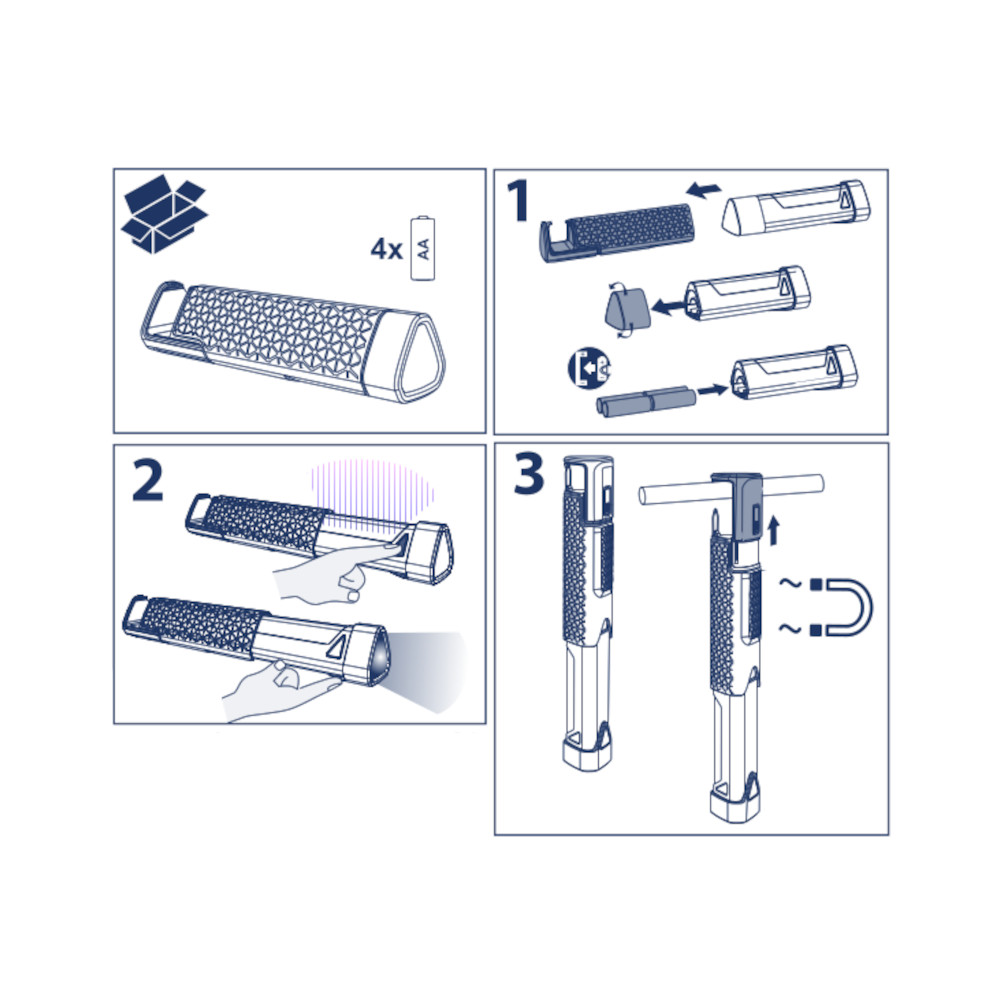 4x AA

1

2

3